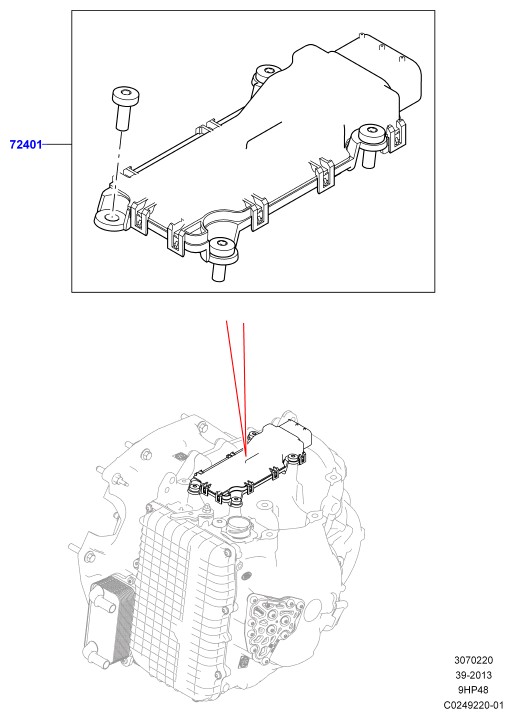 72401

3070220
39-2013
9HP48
C0249220-01