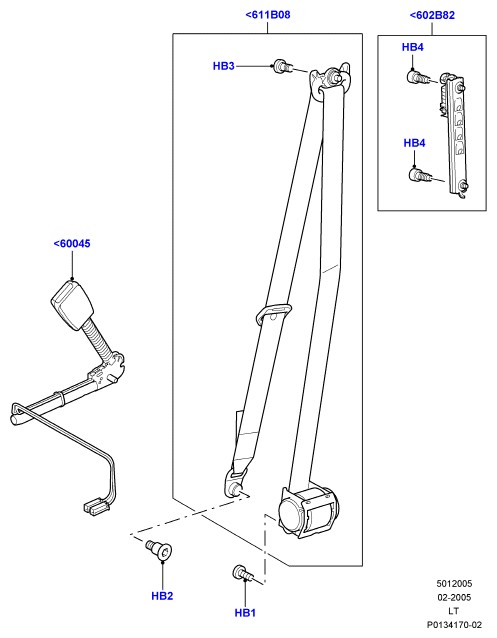 <611B08

<602B82

HB3

HB4

HB4

<60045

HB2

HB1

5012005
02-2005
LT
P0134170-02