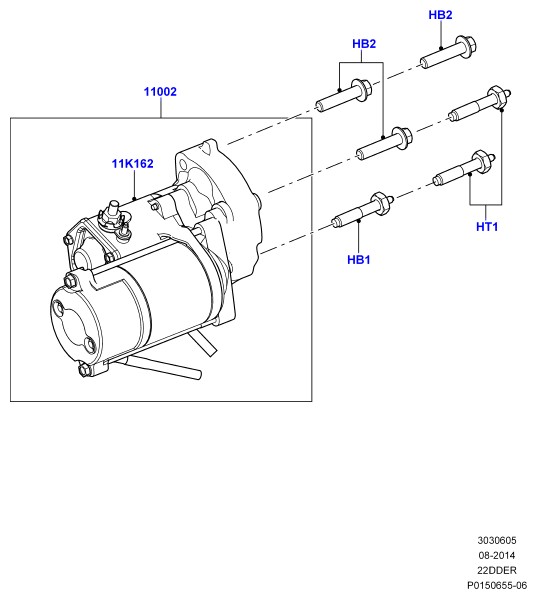 HB2

HB2

11002

11K162

HT1

HB1

3030605
08-2014
22DDER
P0150655-06