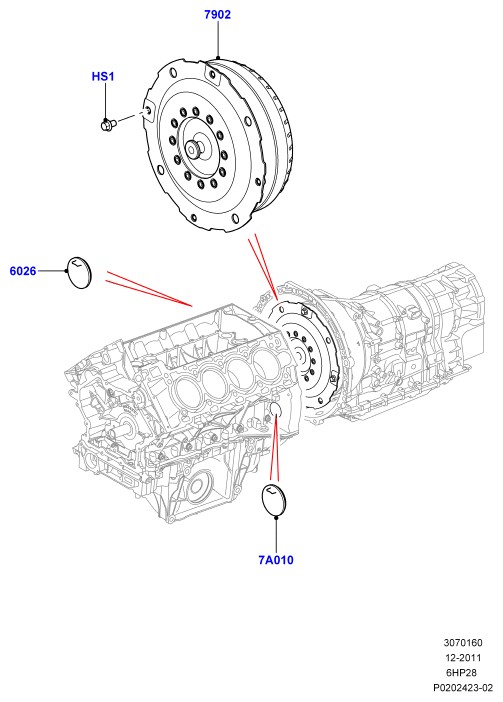 7902

HS1

6026

7A010

3070160
12-2011
6HP28
P0202423-02