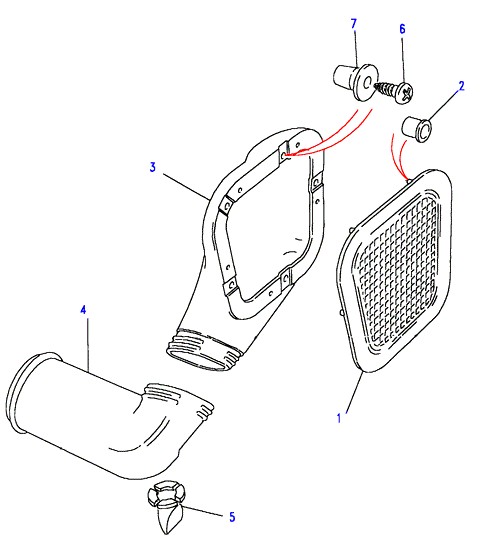 7
6
2
3
4
1
5