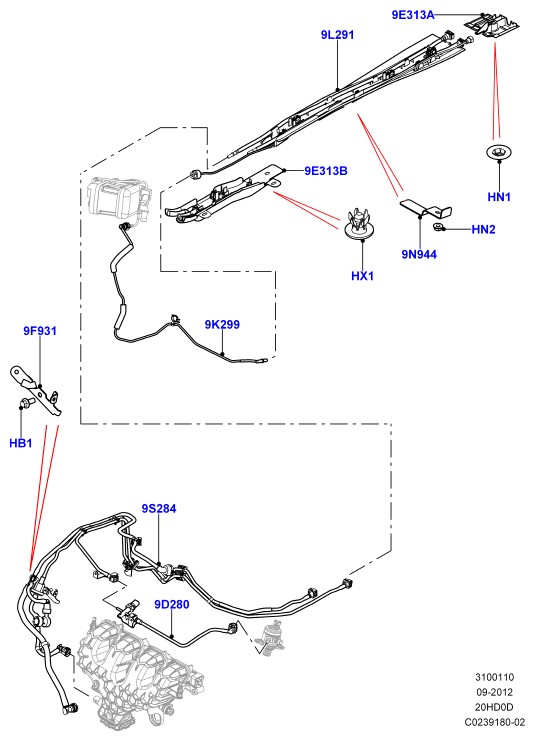 9E313A

9L291

9E313B

HN1

HN2

9N944

HX1

9K299

9F931

HB1

9S284

9D280

3100110
09-2012
20HD0D
C0239180-02