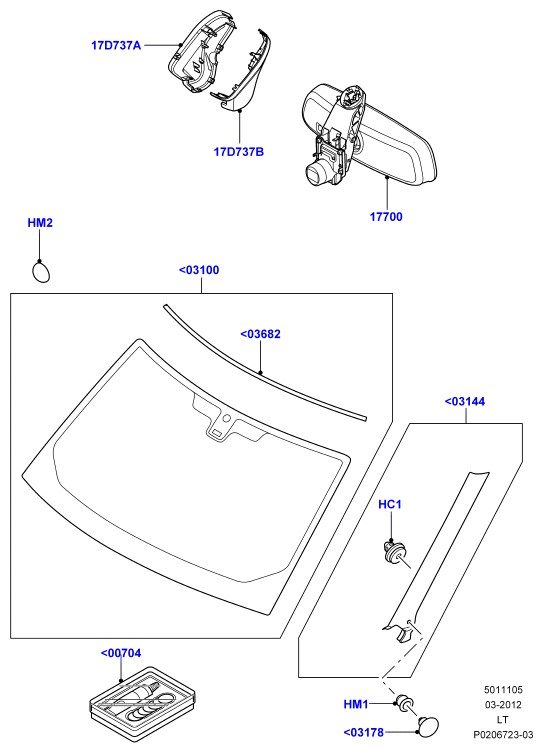 17D737A

17D737B

17700

HM2

<03100

<03682

<03144

HC1

<00704

HM1

<03178

5011105
03-2012
LT
P0206723-03