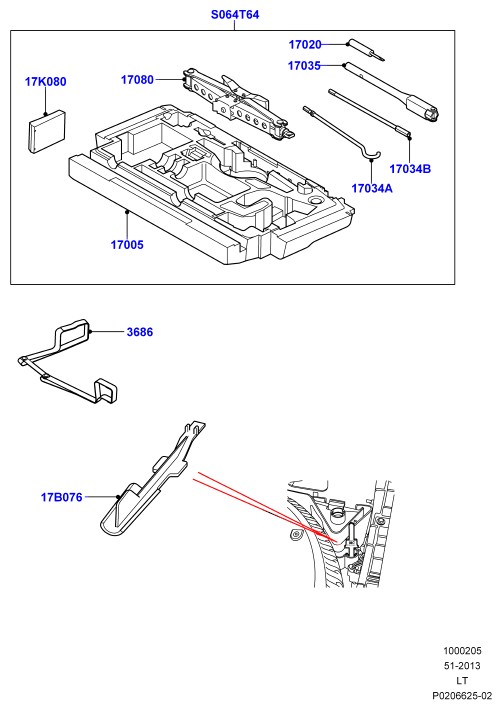 S064T64
17020
17035
17K080
17080
17034B
17034A
17005
3686
17B076
1000205
51-2013
LT
P0206625-02