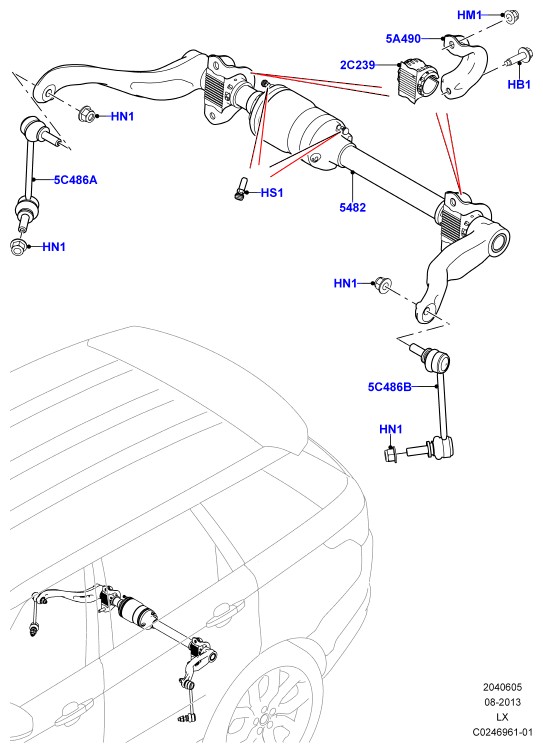 HM1
5A490
2C239
HB1
HN1
5C486A
HS1
5482
HN1
HN1
5C486B
HN1

2040605
08-2013
LX
C0246961-01