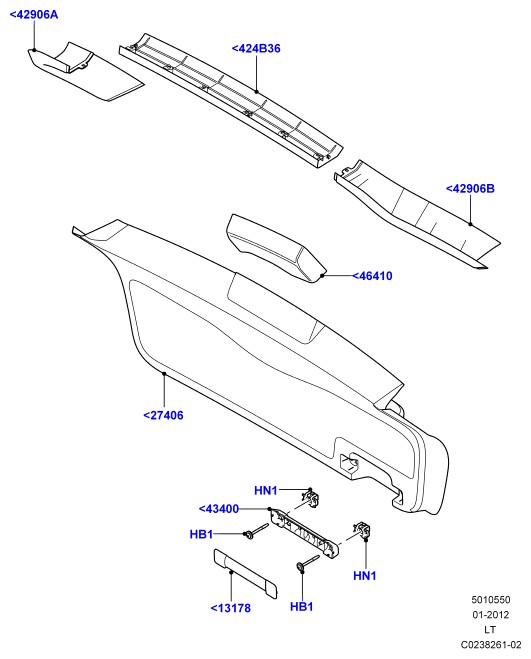 <42906A

<424B36

<42906B

<46410

<27406

HN1

<43400

HB1

HN1

<13178

HB1

5010550
01-2012
LT
C0238261-02