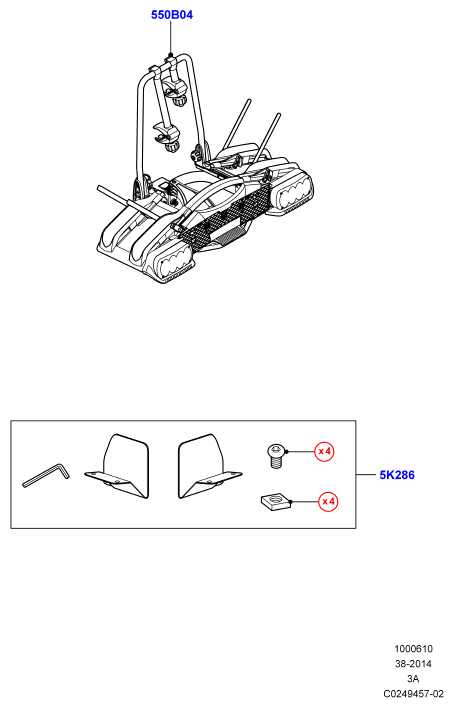 550B04

x 4

x 4

5K286

1000610
38-2014
3A
C0249457-02