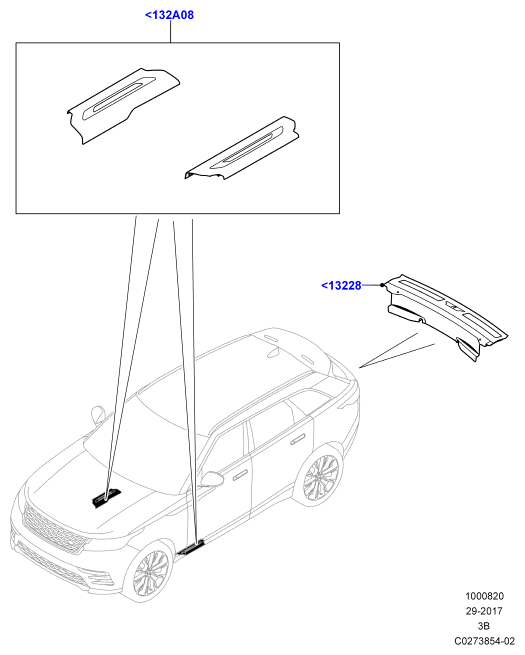 <132A08

<13228

1000820
29-2017
3B
C0273854-02