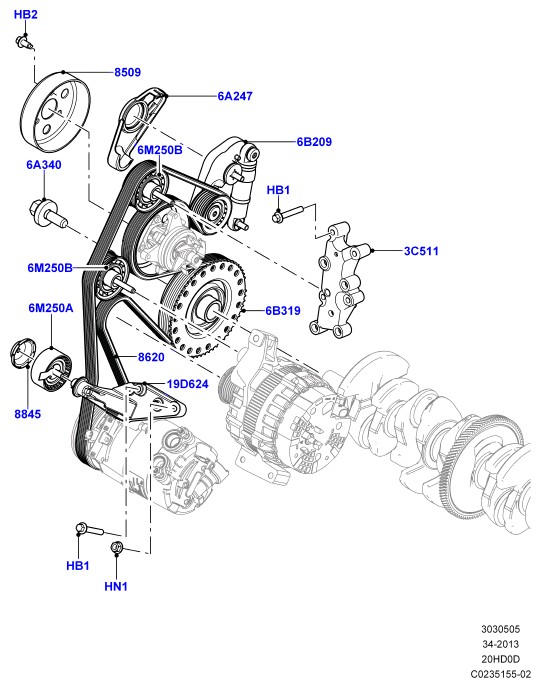 HB2
8509
6A247
6M250B
6B209
6A340
HB1
3C511
6M250B
6B319
6M250A
8620
19D624
8845
HB1
HN1

3030505
34-2013
20HD0D
C0235155-02