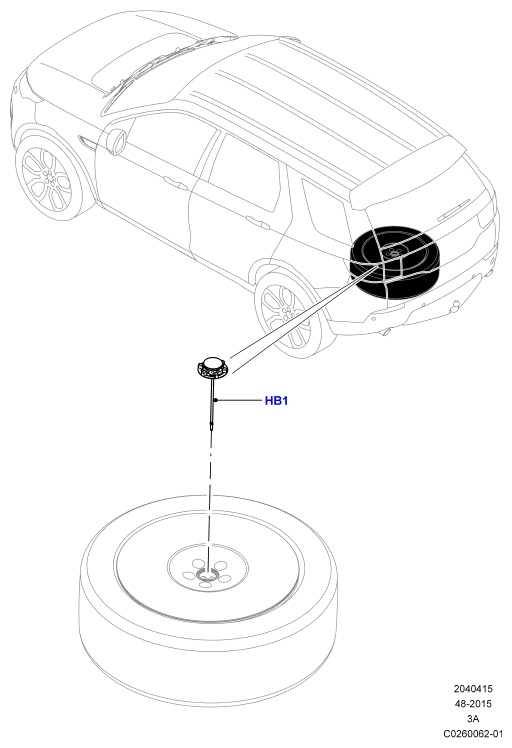 HB1

2040415
48-2015
3A
C0260062-01