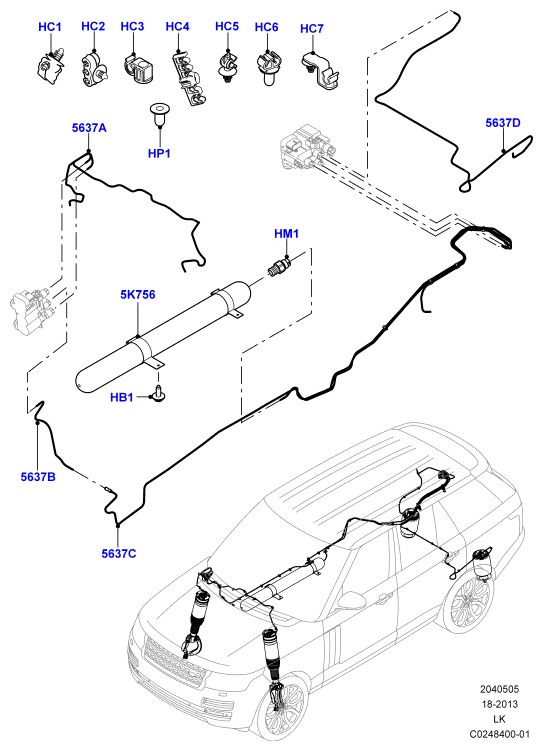 HC1
HC2
HC3
HC4
HC5
HC6
HC7
HP1
5637A
5637D
HM1
5K756
HB1
5637B
5637C
2040505
18-2013
LK
C0248400-01