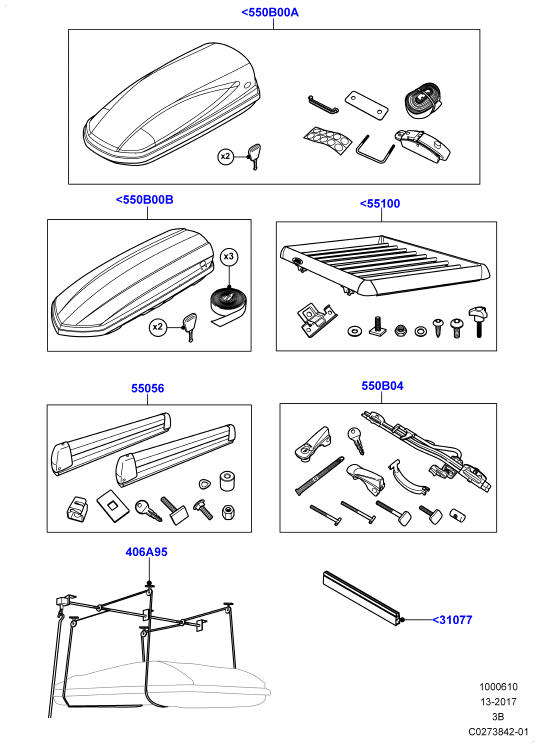 <550B00A

x2

<550B00B

x3

x2

<55100

55056

550B04

406A95

<31077

1000610
13-2017
3B
C0273842-01