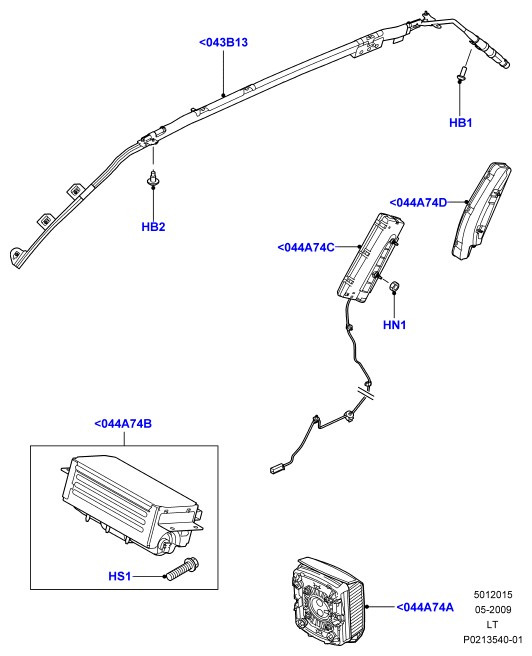 <043B13

HB1

HB2

<044A74D

<044A74C

HN1

<044A74B

HS1

<044A74A

5012015
05-2009
LT
P0213540-01