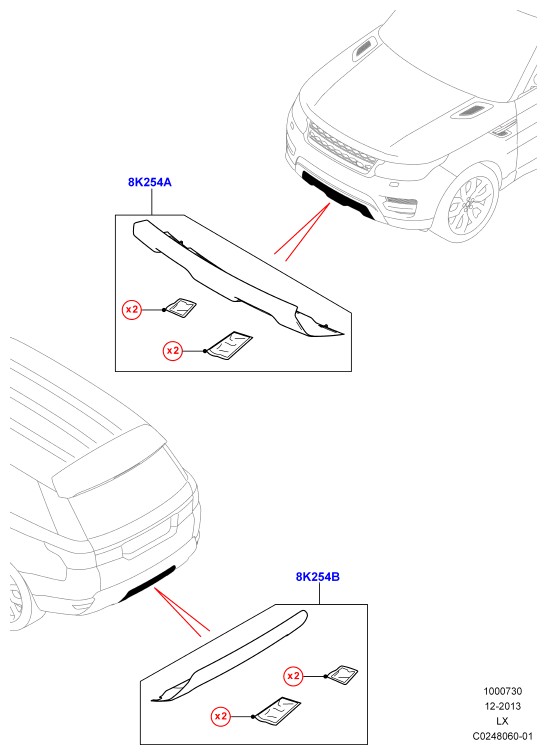 8K254A

x2

x2

8K254B

x2

x2

1000730
12-2013
LX
C0248060-01