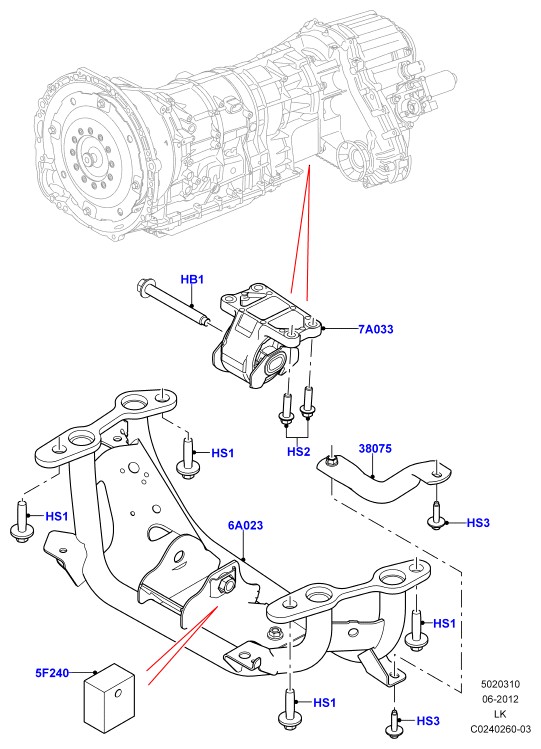 HB1
7A033
HS2
38075
HS1
HS1
HS3
6A023
HS1
5F240
HS1
HS3
5020310
06-2012
LK
C0240260-03