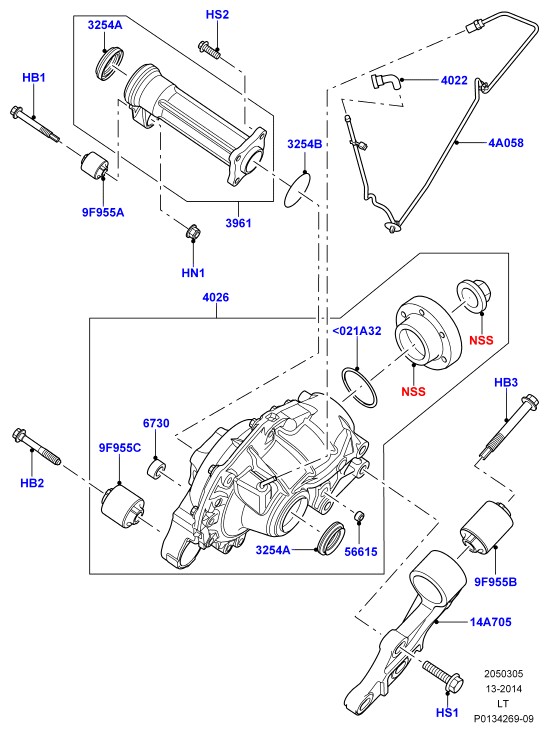 3254A
HS2
HB1
4022
3254B
4A058
9F955A
3961
HN1
4026
<021A32
NSS
NSS
HB3
6730
9F955C
HB2
3254A
56615
9F955B
14A705
HS1
2050305
13-2014
LT
P0134269-09