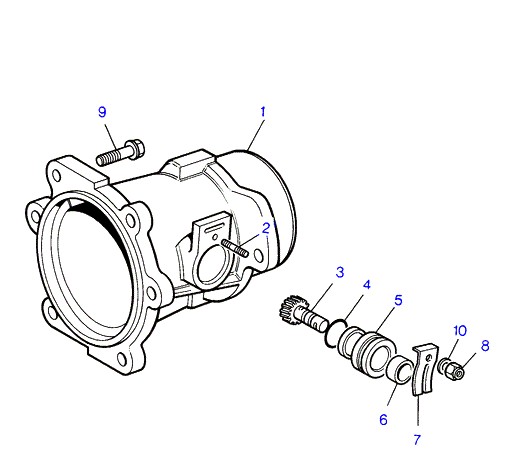 9
1
2
3
4
5
10
8
6
7