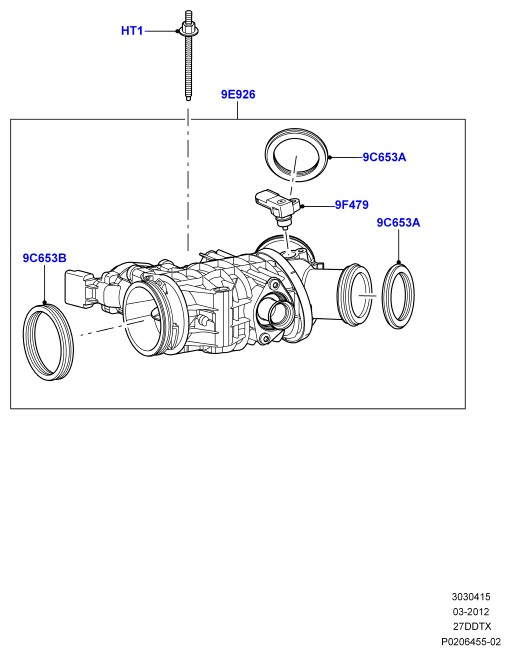 HT1

9E926

9C653A

9F479

9C653A

9C653B

3030415
03-2012
27DDTX
P0206455-02