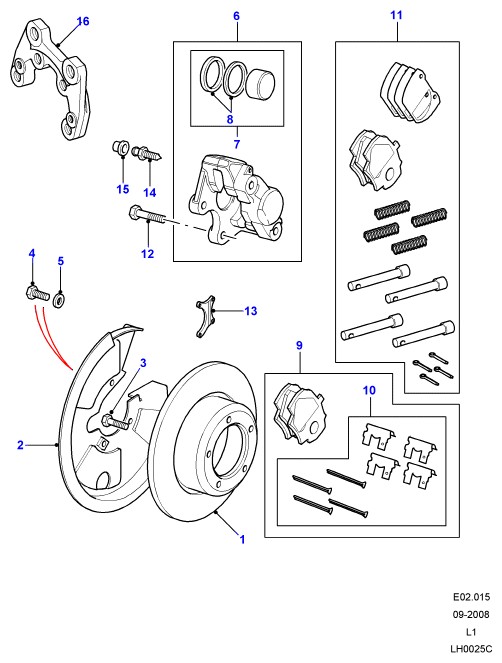 16
6
11
8
7
15
14
12
4
5
13
3
9
10
2
1

E02.015
09-2008
L1
LH0025C