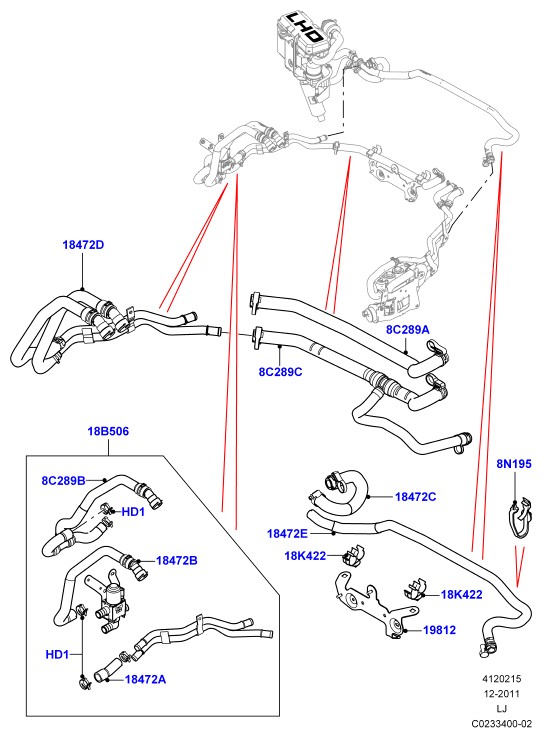 LHD

18472D

8C289A

8C289C

18B506

8C289B

HD1

18472B

HD1

18472A

8N195

18472C

18472E

18K422

18K422

19812

4120215
12-2011
LJ
C0233400-02