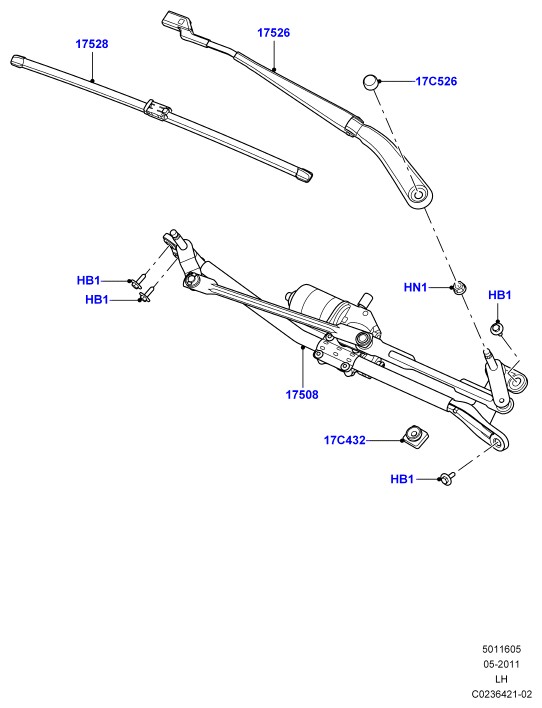 17528
17526
17C526
HB1
HB1
HN1
HB1
17508
17C432
HB1

5011605
05-2011
LH
C0236421-02