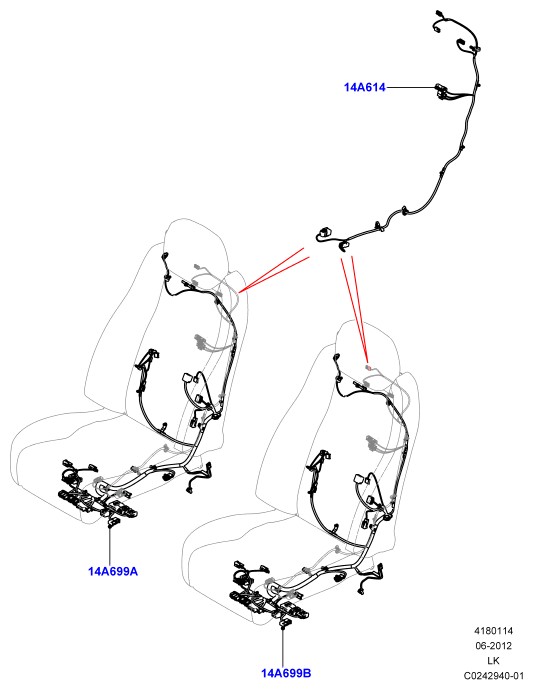 14A614

14A699A

14A699B

4180114
06-2012
LK
C0242940-01