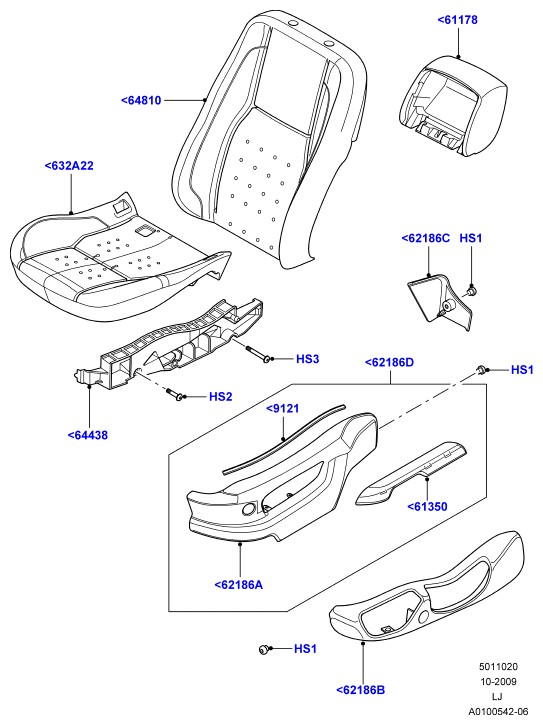 <61178
<64810
<632A22
<62186C HS1
HS3
<62186D
HS1
HS2
<9121
<64438
<61350
<62186A
HS1
<62186B
5011020
10-2009
LJ
A0100542-06