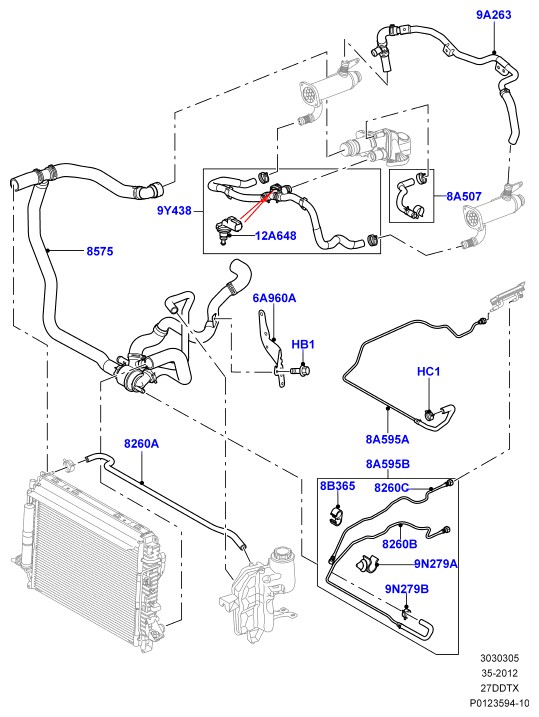 9A263

9Y438

8A507

12A648

8575

6A960A

HB1

HC1

8A595A

8260A

8A595B

8B365

8260C

8260B

9N279A

9N279B

3030305
35-2012
27DDTX
P0123594-10