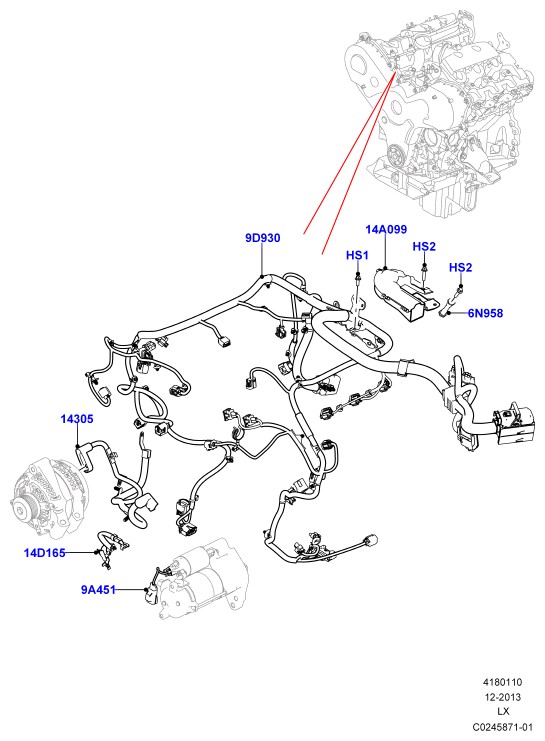 9D930

14A099

HS1

HS2

HS2

6N958

14305

14D165

9A451

4180110
12-2013
LX
C0245871-01