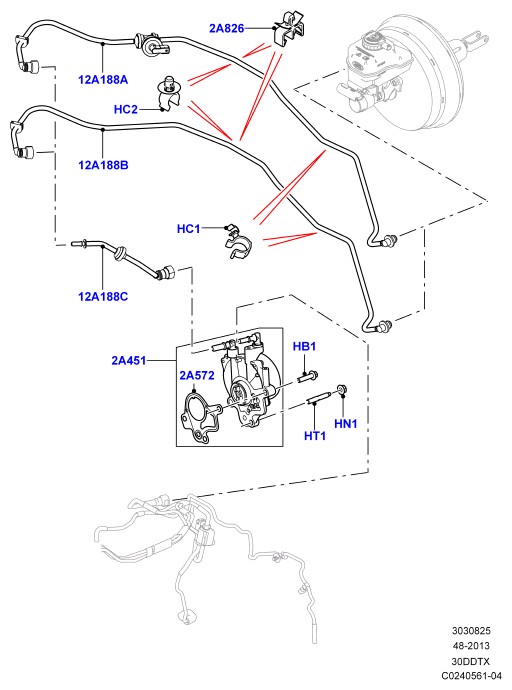 2A826

12A188A

HC2

12A188B

HC1

12A188C

2A451

2A572

HB1

HT1

HN1

3030825
48-2013
30DDTX
C0240561-04