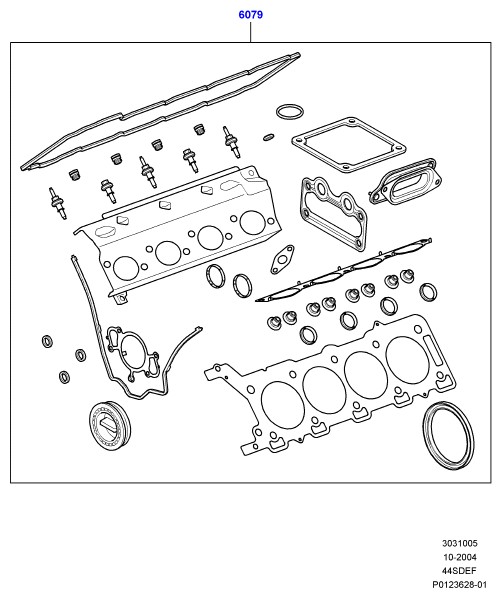 6079

3031005
10-2004
44SDEF
P0123628-01