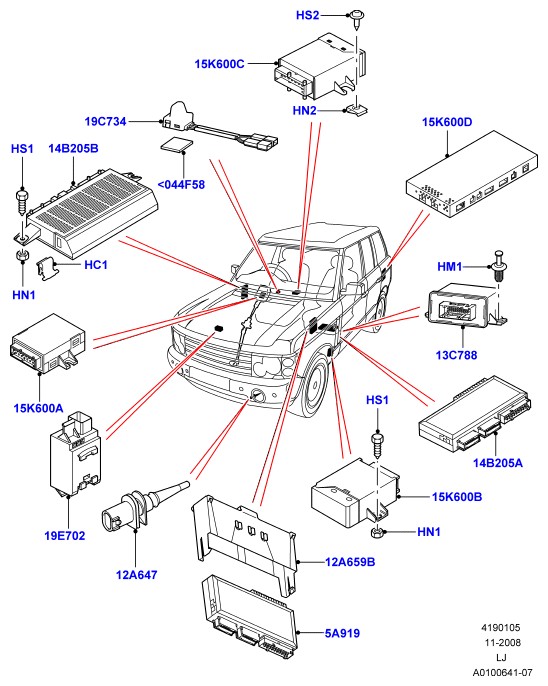 HS2

15K600C

HN2

19C734

<044F58

15K600D

HS1

14B205B

HC1

HN1

HM1

13C788

15K600A

HS1

14B205A

15K600B

HN1

19E702

12A647

12A659B

5A919

4190105
11-2008
LJ
A0100641-07