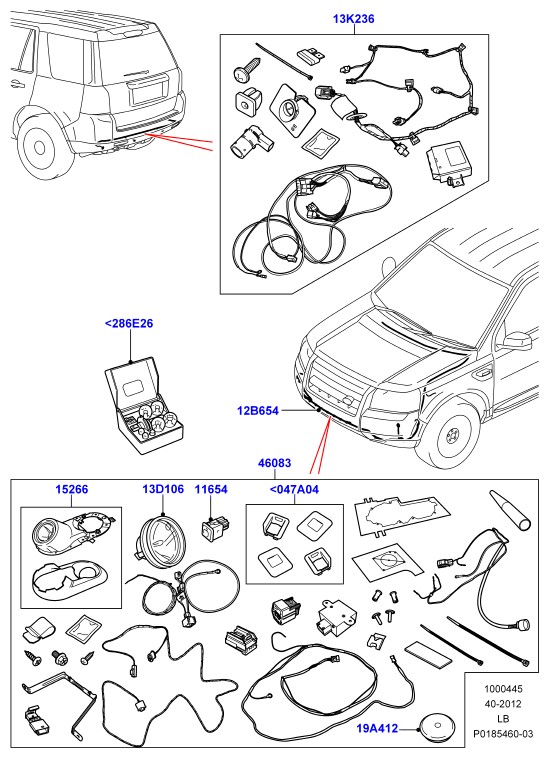 13K236

<286E26

12B654

46083

15266

13D106

11654

<047A04

19A412

1000445
40-2012
LB
P0185460-03