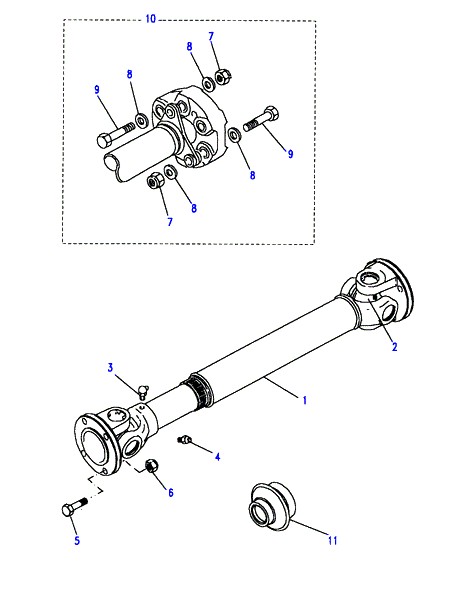 10
7
8
8
9
9
8
8
7
2
3
1
4
6
5
11