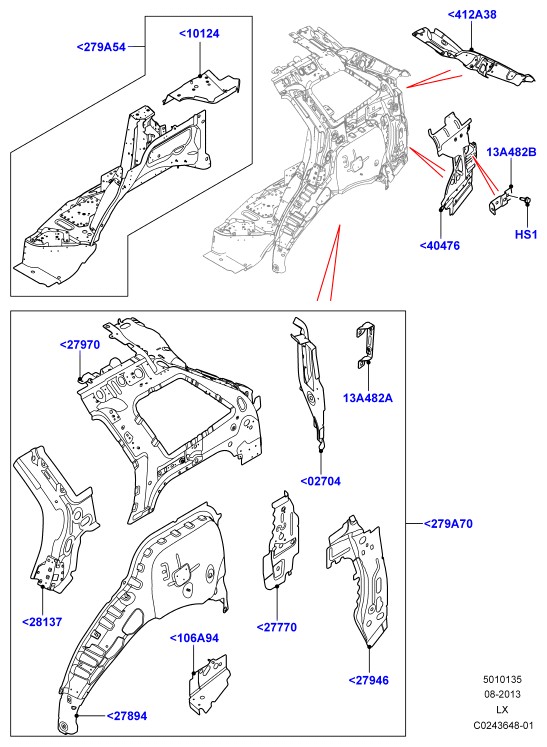 <279A54

<10124

<412A38

13A482B

HS1

<40476

<27970

13A482A

<02704

<279A70

<28137

<27770

<106A94

<27946

<27894

5010135
08-2013
LX
C0243648-01