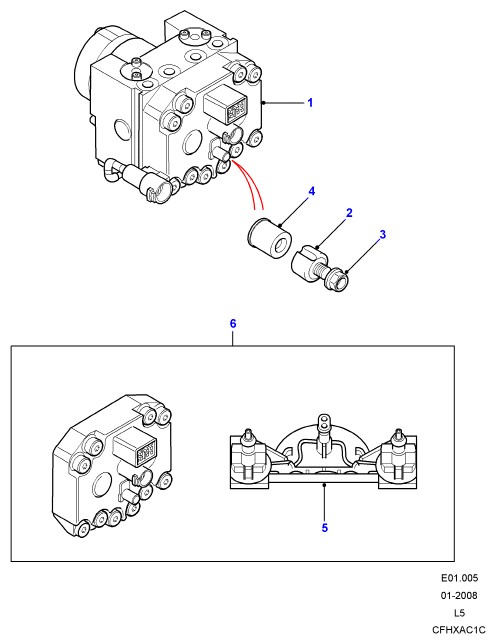 1

4

2

3

6

5

E01.005
01-2008
L5
CFHXAC1C