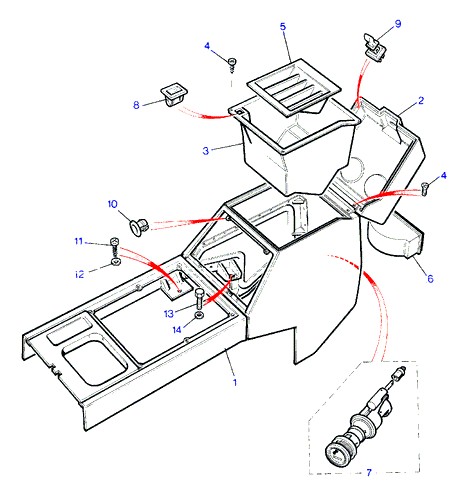 5
9
4
8
2
3
4
10
11
12
6
13
14
1
7