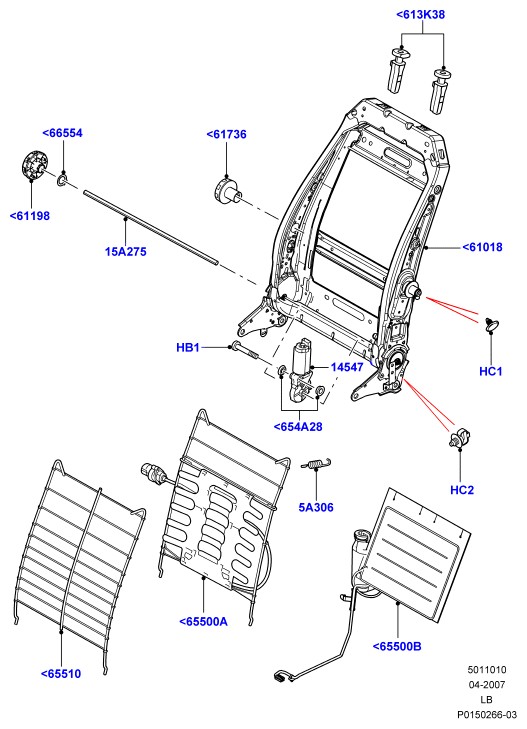 <613K38

<66554

<61736

<61198

15A275

<61018

HB1

14547

HC1

<654A28

HC2

5A306

<65500A

<65500B

<65510

5011010
04-2007
LB
P0150266-03