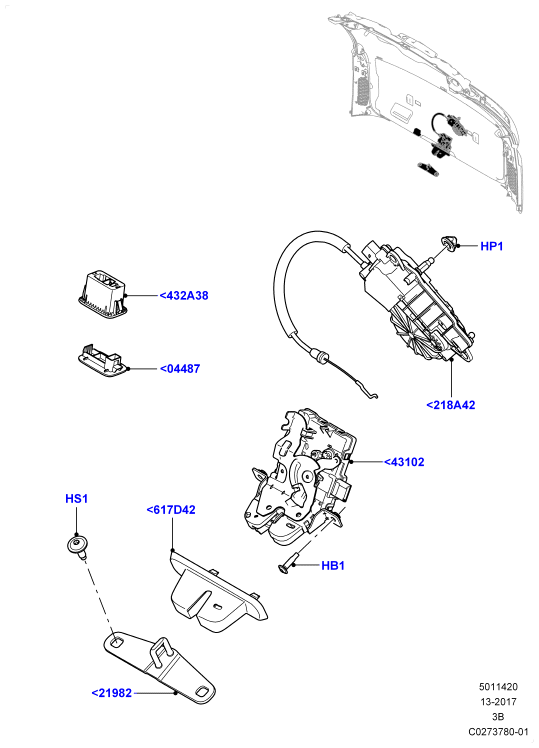 HP1

<432A38

<04487

<218A42

<43102

HS1

<617D42

HB1

<21982

5011420
13-2017
3B
C0273780-01