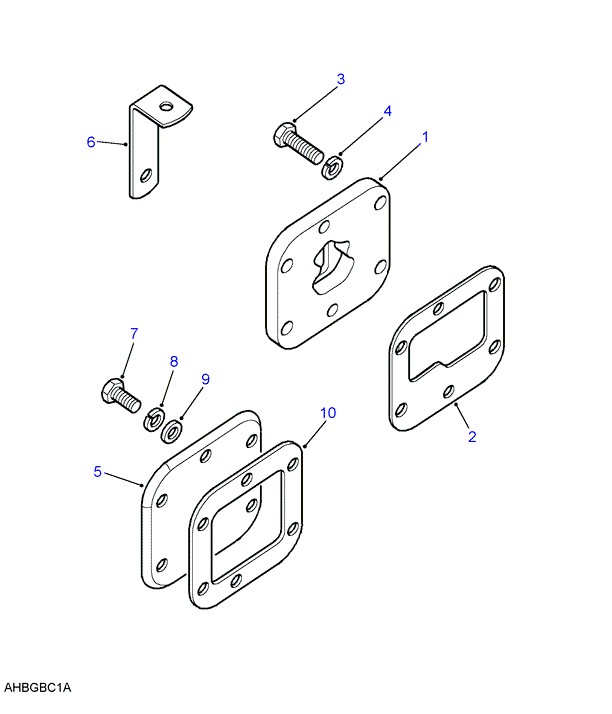 3
4
1
6
7
8
9
10
5
2
AHBGBC1A