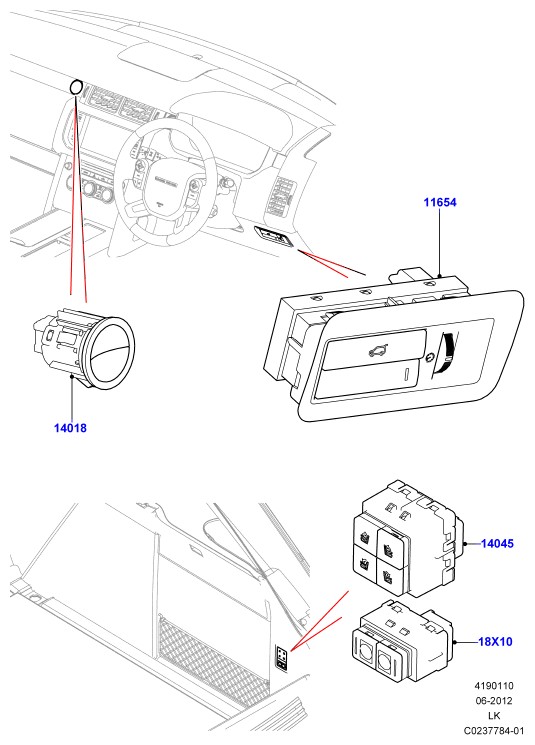 11654

14018

14045

18X10

4190110
06-2012
LK
C0237784-01