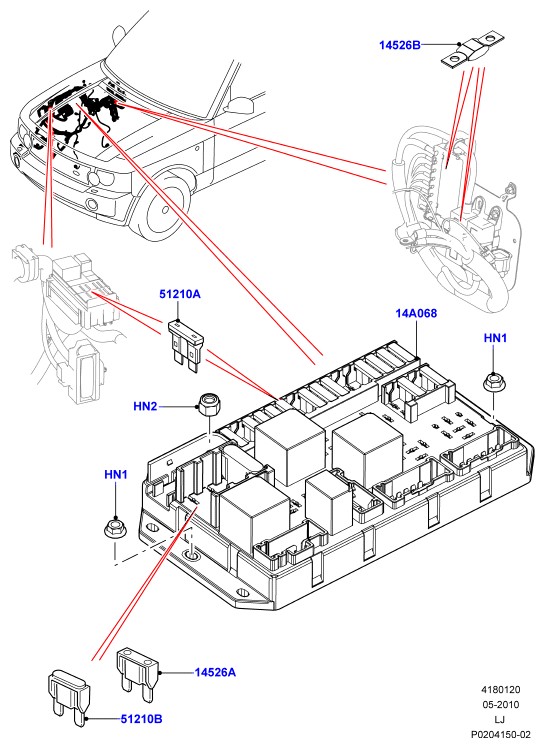 14526B

51210A

14A068

HN1

HN2

HN1

14526A

51210B

4180120
05-2010
LJ
P0204150-02