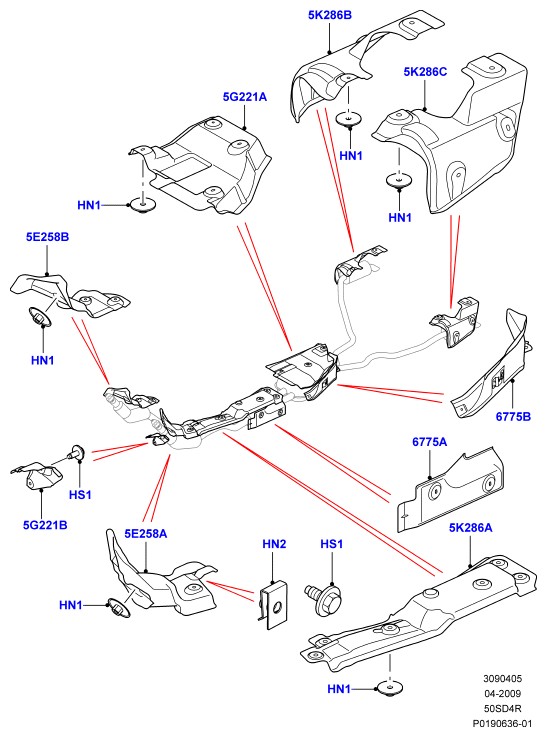 5K286B

5K286C

5G221A

HN1

HN1

HN1

5E258B

HN1

6775B

6775A

HS1

5G221B

5E258A

HN2

HS1

5K286A

HN1

HN1

3090405
04-2009
50SD4R
P0190636-01