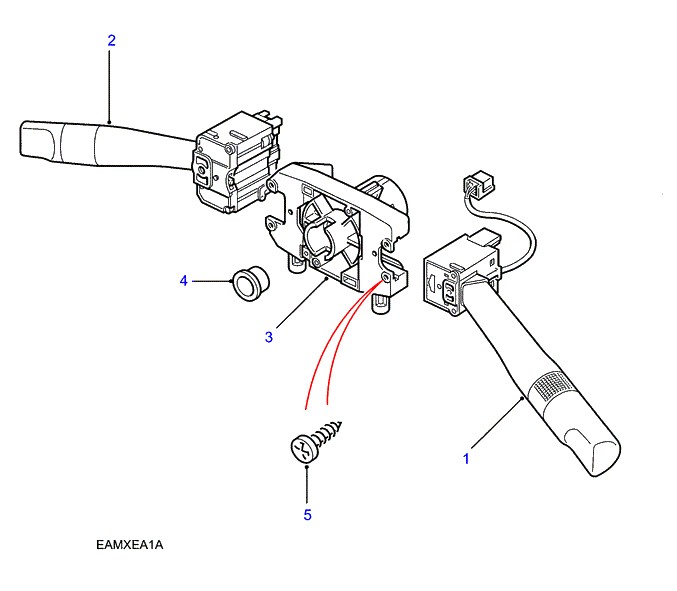 2

4

3

1

5

EAMXEA1A