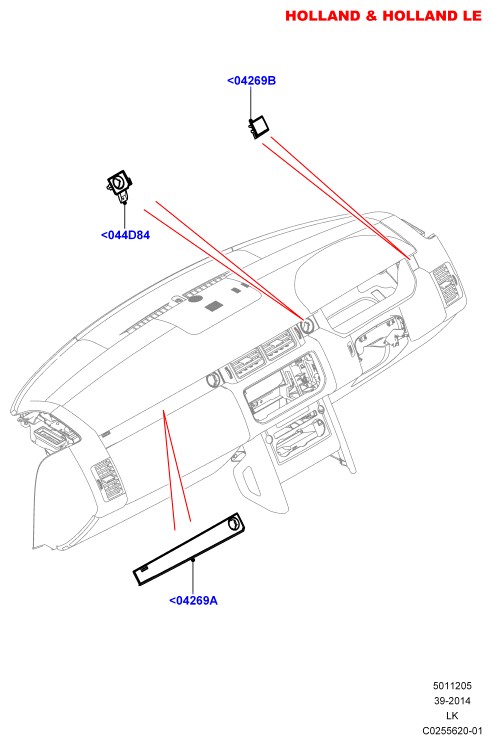 HOLLAND & HOLLAND LE

<04269B

<044D84

<04269A

5011205
39-2014
LK
C0255620-01