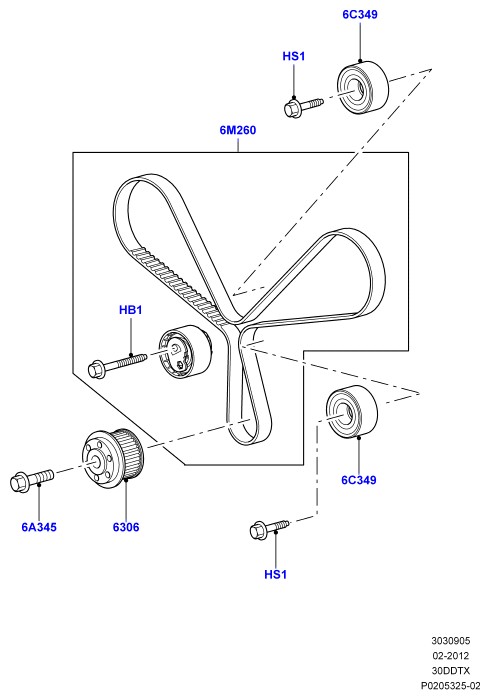 6C349

HS1

6M260

HB1

6C349

6A345

6306

HS1

3030905
02-2012
30DDTX
P0205325-02