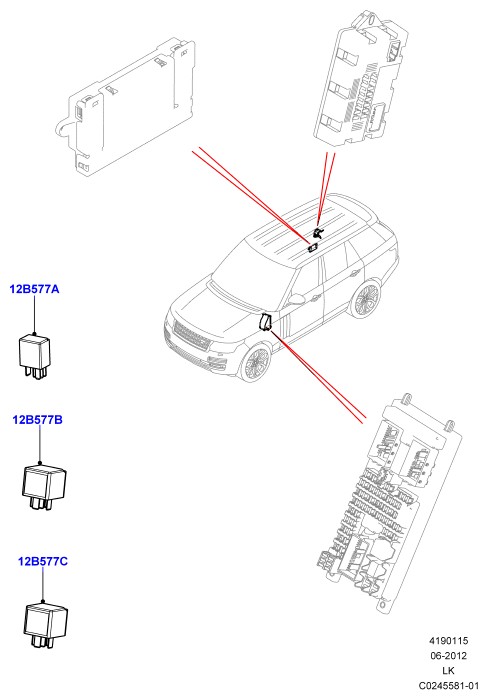 12B577A

12B577B

12B577C

4190115
06-2012
LK
C0245581-01