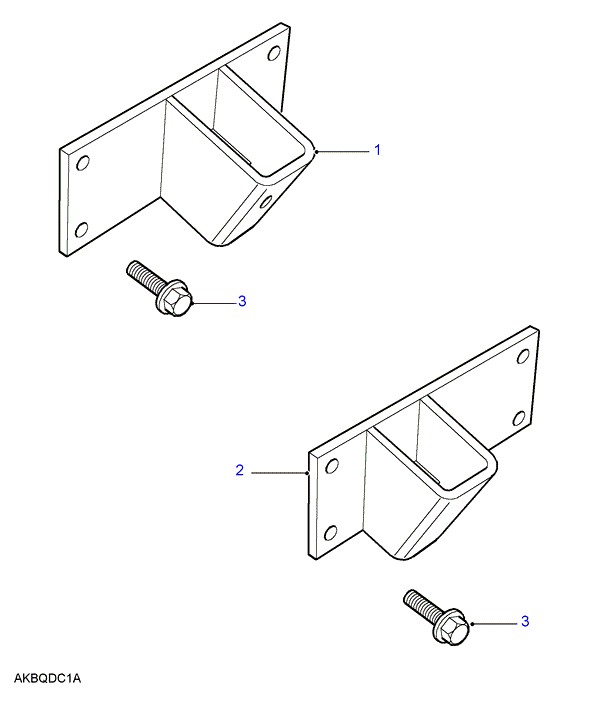 1
3
2
3
AKBQDC1A