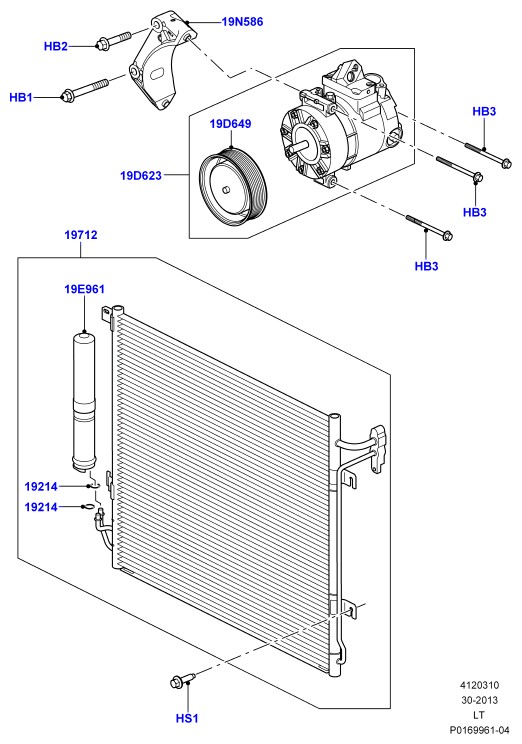 19N586
HB2
HB1
19D649
19D623
HB3
HB3
HB3
19712
19E961
19214
19214
HS1
4120310
30-2013
LT
P0169961-04