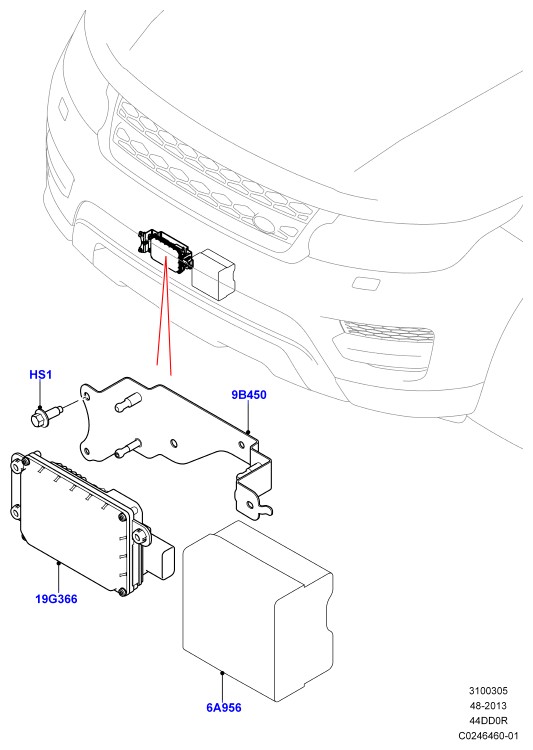 HS1

9B450

19G366

6A956

3100305
48-2013
44DD0R
C0246460-01